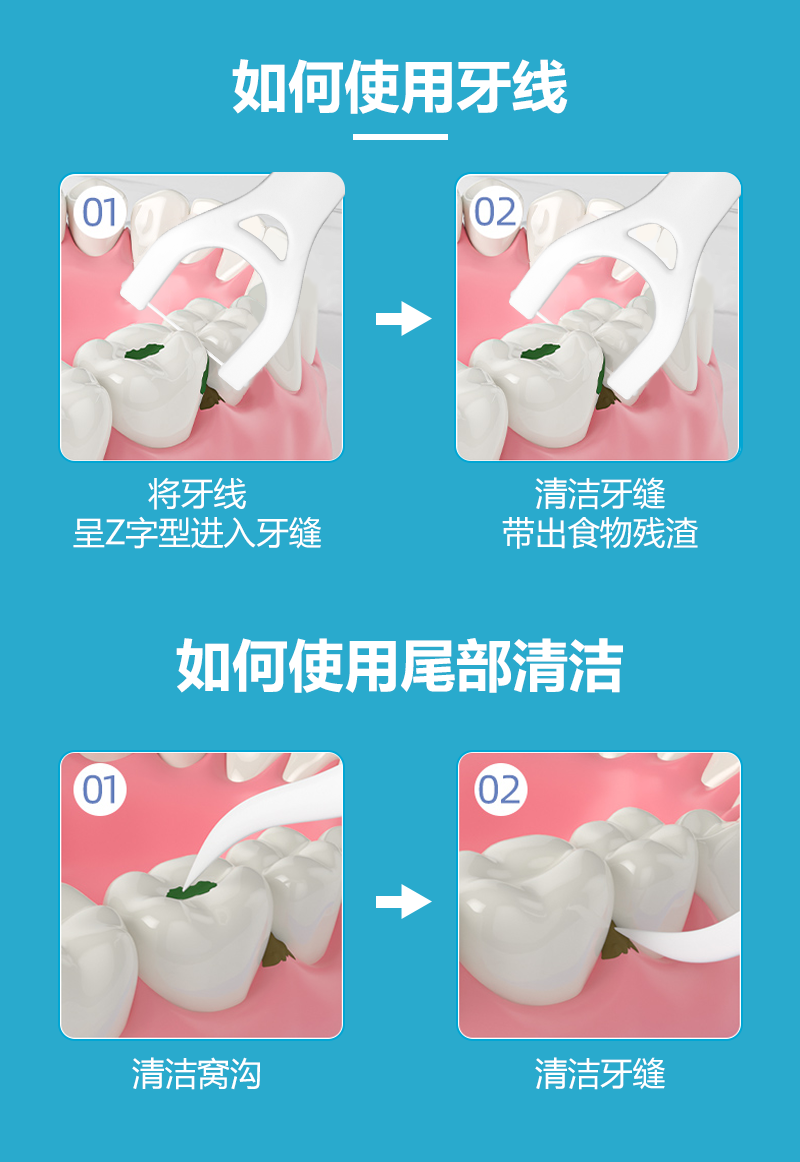 如何使用牙线

01

将牙线
呈Z字型进入牙缝

02

清洁牙缝
带出食物残渣

如何使用尾部清洁

01

清洁窝沟

02

清洁牙缝