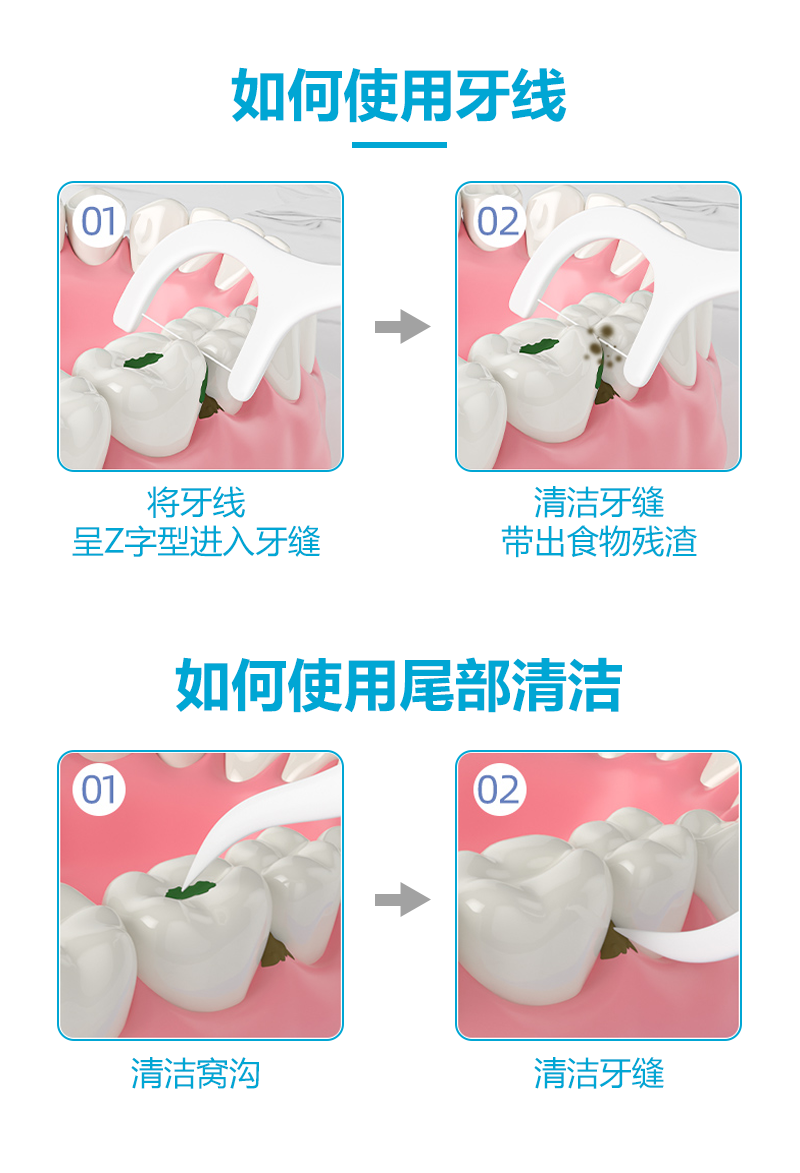 如何使用牙线

01

将牙线
呈Z字型进入牙缝

02

清洁牙缝
带出食物残渣

如何使用尾部清洁

01

清洁窝沟

02

清洁牙缝