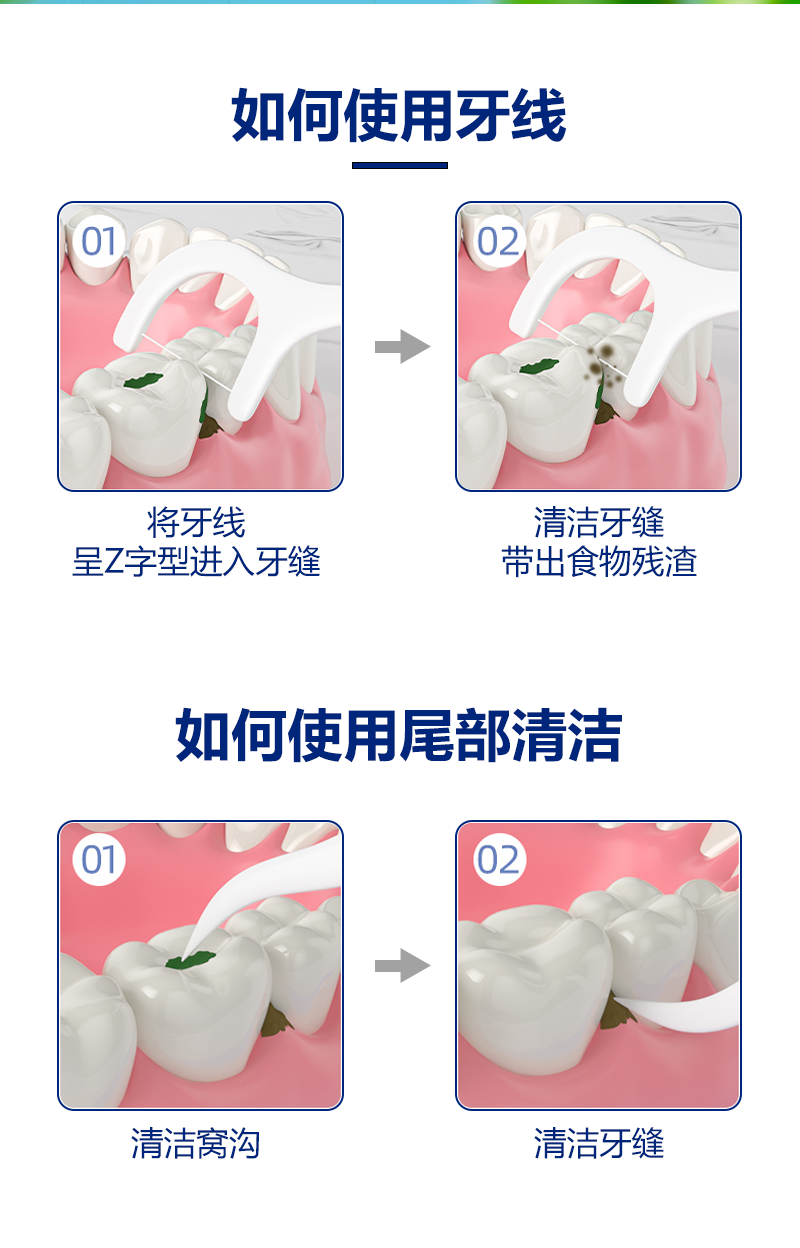 如何使用牙线

01

将牙线
呈Z字型进入牙缝

02

清洁牙缝
带出食物残渣

如何使用尾部清洁

01

清洁窝沟

02

清洁牙缝